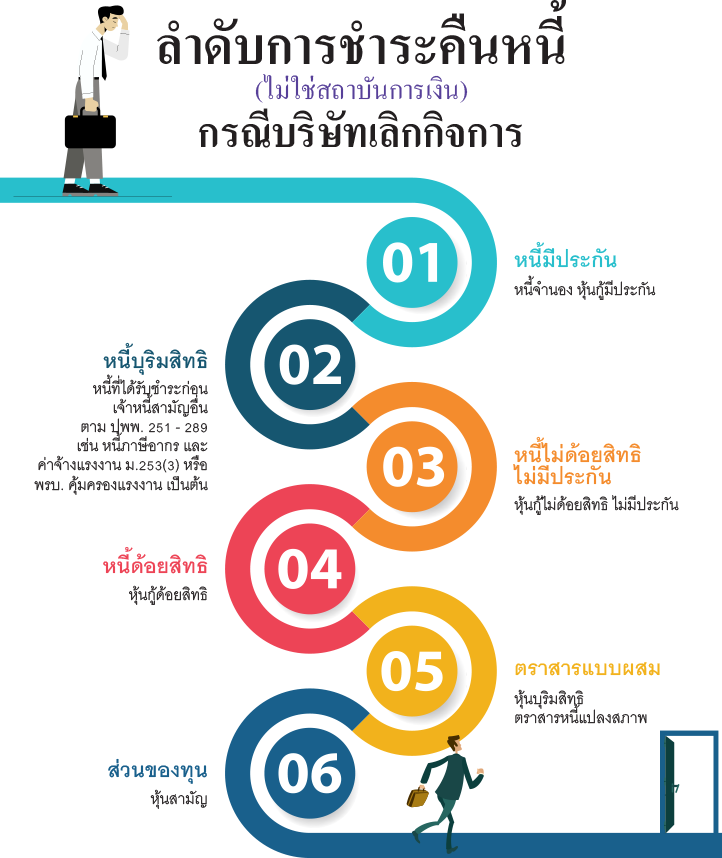 ลำดับการชำระคืนหนี้
(ไม่ใช่สถาบันการเงิน)
กรณีบริษัทเลิกกิจการ

01
หนี้มีประกัน
หนี้จำนอง หุ้นกู้มีประกัน

02
หนี้บุริมสิทธิ
หนี้ที่ได้รับชำระก่อน เจ้าหนี้สามัญอื่น ตาม ปพพ. 251 - 289 เช่น หนี้ภาษีอากร และ ค่าจ้างแรงงาน ม.253(3) หรือ พรบ. คุ้มครองแรงงาน เป็นต้น

03
หนี้ไม่ด้อยสิทธิ ไม่มีประกัน
หุ้นกู้ไม่ด้อยสิทธิ ไม่มีประกัน

04
หนี้ด้อยสิทธิ
หุ้นกู้ด้อยสิทธิ

05
ตราสารแบบผสม
หุ้นบุริมสิทธิ
ตราสารหนี้แปลงสภาพ

06
ส่วนของทุน
หุ้นสามัญ